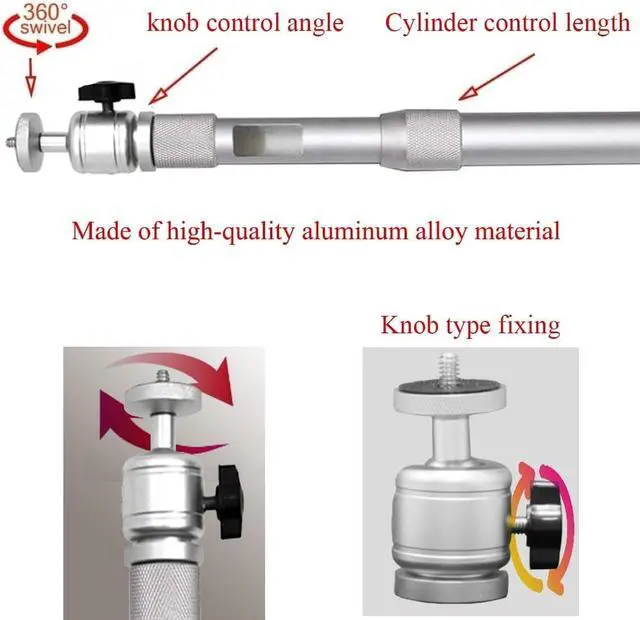 360°
swivel

knob control angle

Cylinder control length

Made of high-quality aluminum alloy material

Knob type fixing