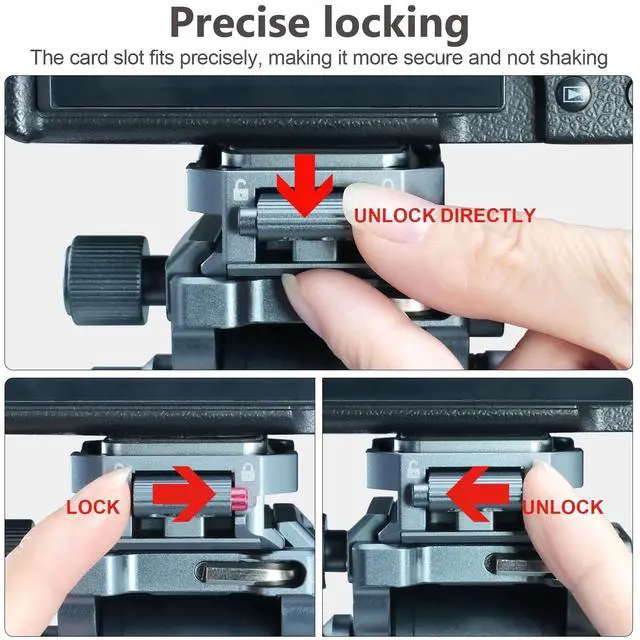 Precise locking

The card slot fits precisely, making it more secure and not shaking

UNLOCK DIRECTLY

LOCK

UNLOCK