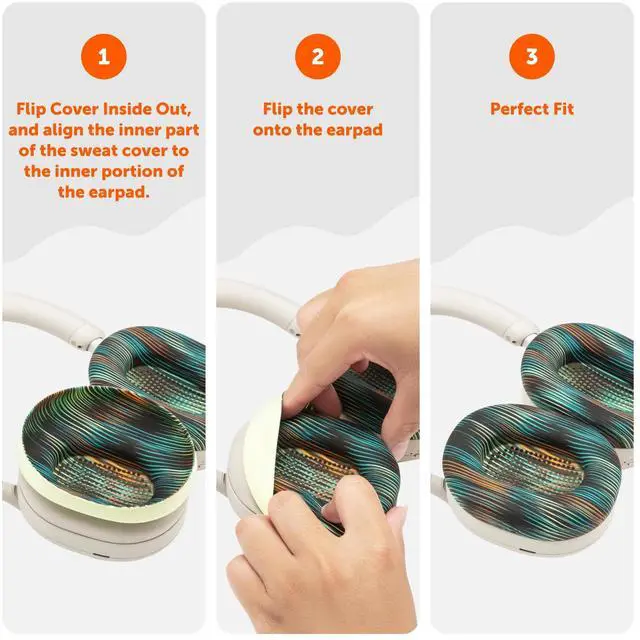 1

Flip Cover Inside Out, and align the inner part of the sweat cover to the inner portion of the earpad.

2

Flip the cover onto the earpad

3

Perfect Fit