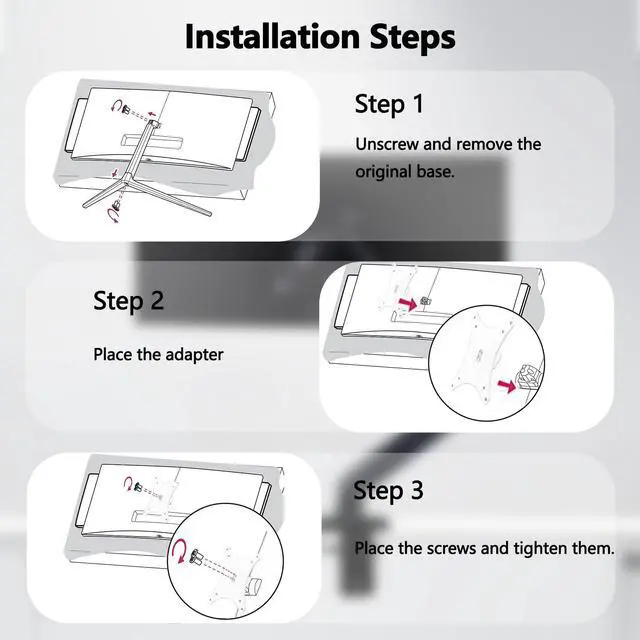 Installation Steps

Step 1

Unscrew and remove the original base.

Step 2

Place the adapter

Step 3

Place the screws and tighten them.