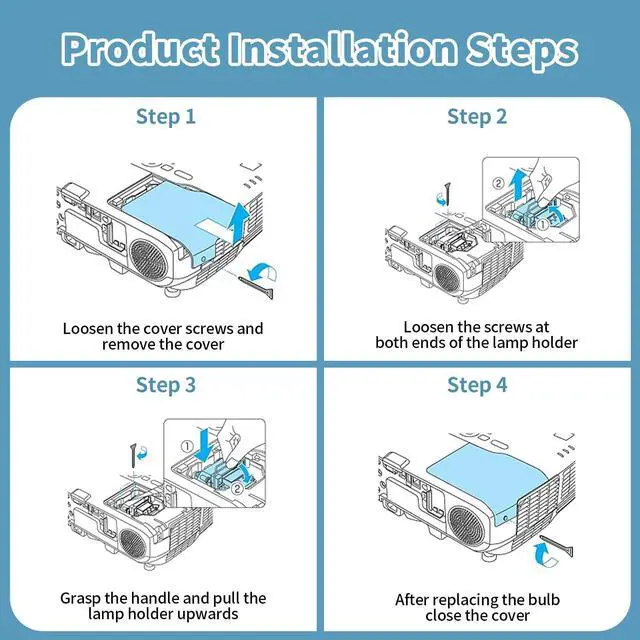 Product Installation Steps

Step 1

Loosen the cover screws and remove the cover

Step 2

② ①

Loosen the screws at both ends of the lamp holder

Step 3

① ②

Grasp the handle and pull the lamp holder upwards

Step 4

After replacing the bulb close the cover