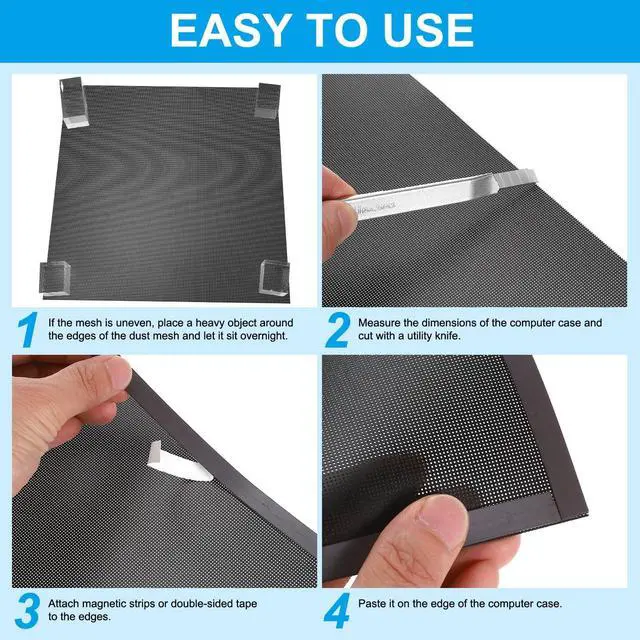 EASY TO USE

1 If the mesh is uneven, place a heavy object around the edges of the dust mesh and let it sit overnight.

2 Measure the dimensions of the computer case and cut with a utility knife.

3 Attach magnetic strips or double-sided tape to the edges.

4 Paste it on the edge of the computer case.