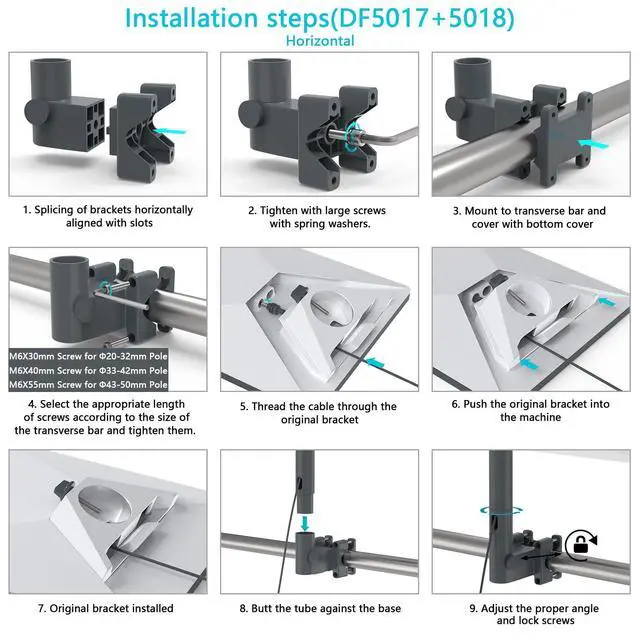 Installation steps(DF5017+5018)
Horizontal

1. Splicing of brackets horizontally aligned with slots

2. Tighten with large screws with spring washers.

3. Mount to transverse bar and cover with bottom cover

M6X30mm Screw for Φ20-32mm Pole
M6X40mm Screw for Φ33-42mm Pole
M6X55mm Screw for Φ43-50mm Pole

4. Select the appropriate length of screws according to the size of the transverse bar and tighten them.

5. Thread the cable through the original bracket

6. Push the original bracket into the machine

7. Original bracket installed

8. Butt the tube against the base

9. Adjust the proper angle and lock screws