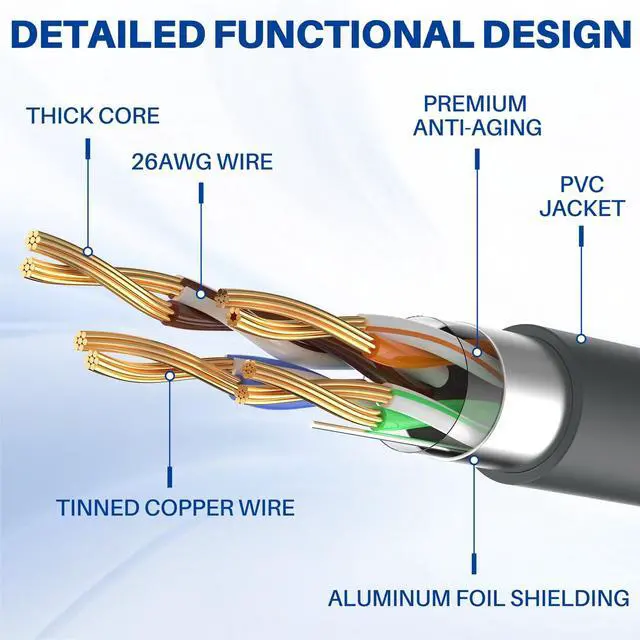 DETAILED FUNCTIONAL DESIGN

THICK CORE

26AWG WIRE

PREMIUM ANTI-AGING

PVC JACKET

TINNED COPPER WIRE

ALUMINUM FOIL SHIELDING