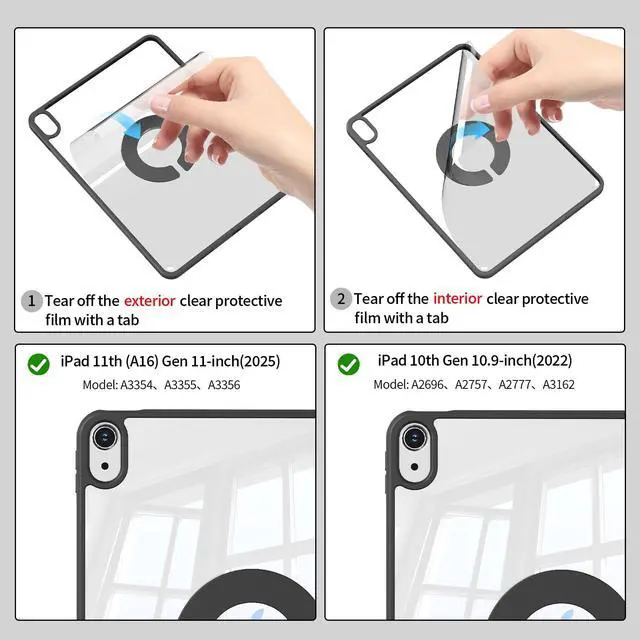 1 Tear off the exterior clear protective film with a tab

2 Tear off the interior clear protective film with a tab

iPad 11th (A16) Gen 11-inch(2025)

Model: A3354、A3355、A3356

iPad 10th Gen 10.9-inch(2022)

Model: A2696、A2757、A2777、A3162