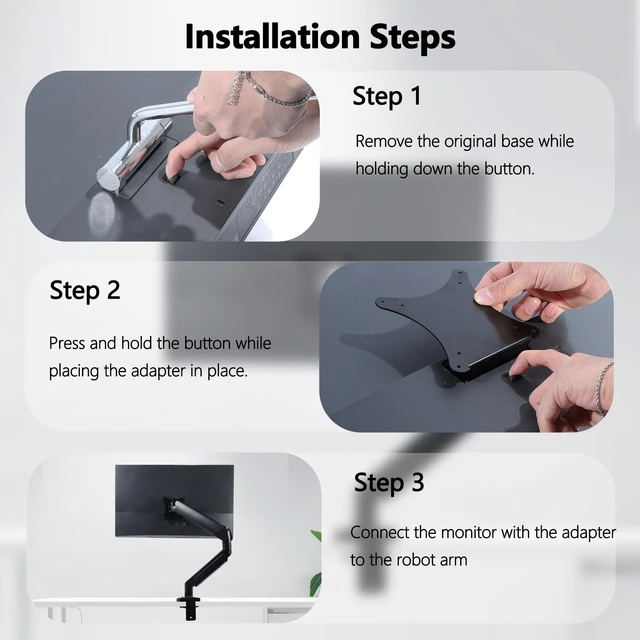 Installation Steps

Step 1

Remove the original base while holding down the button.

Step 2

Press and hold the button while placing the adapter in place.

Step 3

Connect the monitor with the adapter to the robot arm