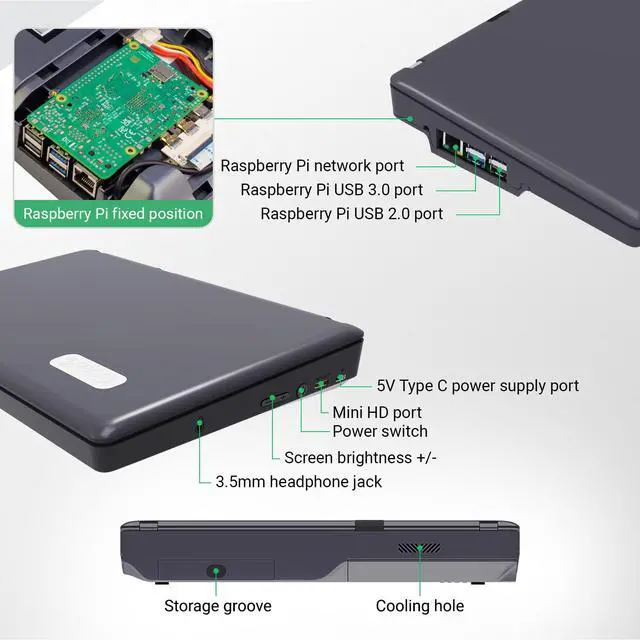 Raspberry Pi fixed position

Raspberry Pi network port

Raspberry Pi USB 3.0 port

Raspberry Pi USB 2.0 port

5V Type C power supply port

Mini HD port

Power switch

Screen brightness +/-

3.5mm headphone jack

Storage groove

Cooling hole