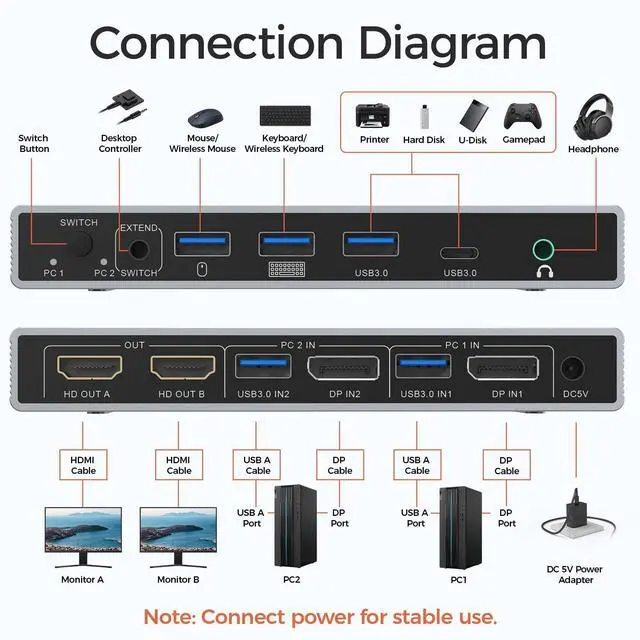 Connection Diagram

Switch Button

Desktop Controller

Mouse/ Wireless Mouse

Keyboard/ Wireless Keyboard

Printer

Hard Disk

U-Disk

Gamepad

Headphone

SWITCH

PC 1

PC 2

EXTEND

SWITCH

USB3.0

USB3.0

OUT

PC 2 IN

PC 1 IN

HD OUT A

HD OUT B

USB3.0 IN2

DP IN2

USB3.0 IN1

DP IN1

DC5V

HDMI Cable

HDMI Cable

USB A Cable

DP Cable

USB A Cable

DP Cable

USB A Port

DP Port

USB A Port

DP Port

Monitor A

Monitor B

PC2

PC1

DC 5V Power Adapter

Note: Connect power for stable use.