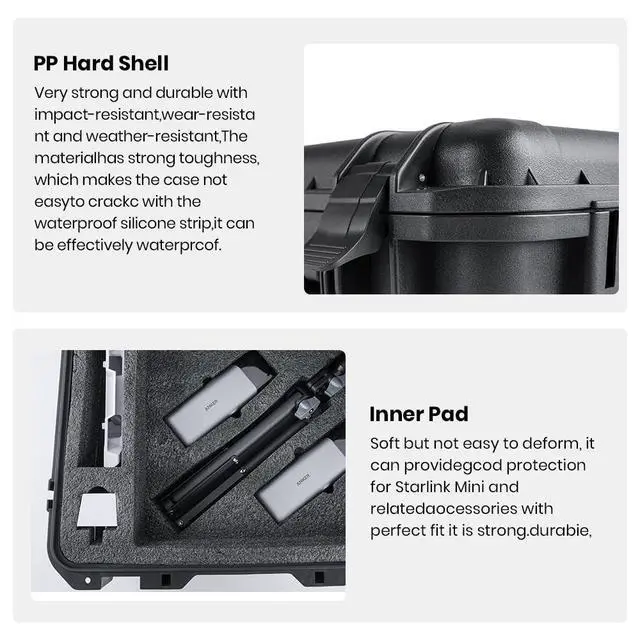 PP Hard Shell

Very strong and durable with impact-resistant,wear-resistant and weather-resistant,The materialhas strong toughness, which makes the case not easyto crackc with the waterproof silicone strip,it can be effectively waterprcof.

ANKER

ANKER

Inner Pad

Soft but not easy to deform, it can providegcod protection for Starlink Mini and relatedaocessories with perfect fit it is strong.durabie,