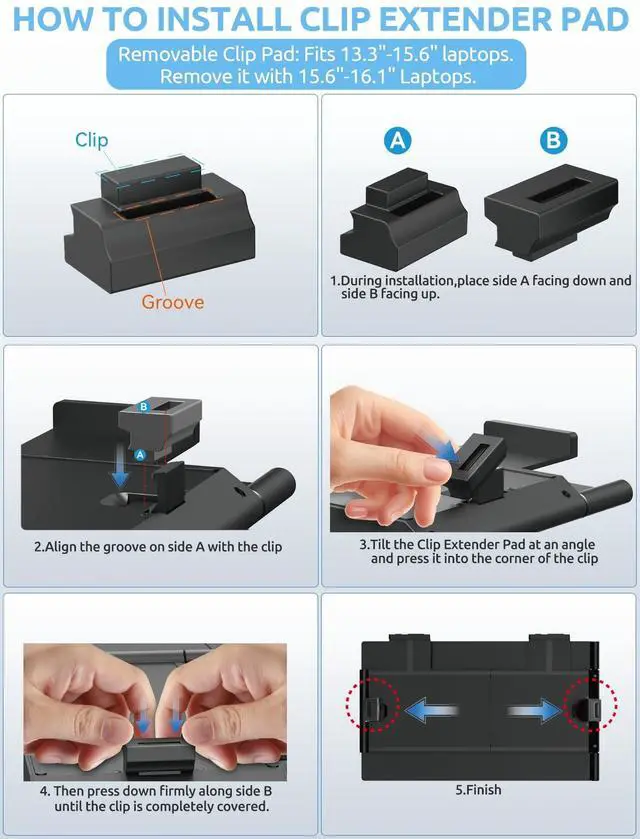 HOW TO INSTALL CLIP EXTENDER PAD

Removable Clip Pad: Fits 13.3"-15.6" laptops. Remove it with 15.6"-16.1" Laptops.

Clip

Groove

A

B

1.During installation,place side A facing down and side B facing up.

B

A

2.Align the groove on side A with the clip

3.Tilt the Clip Extender Pad at an angle and press it into the corner of the clip

4. Then press down firmly along side B until the clip is completely covered.

5.Finish