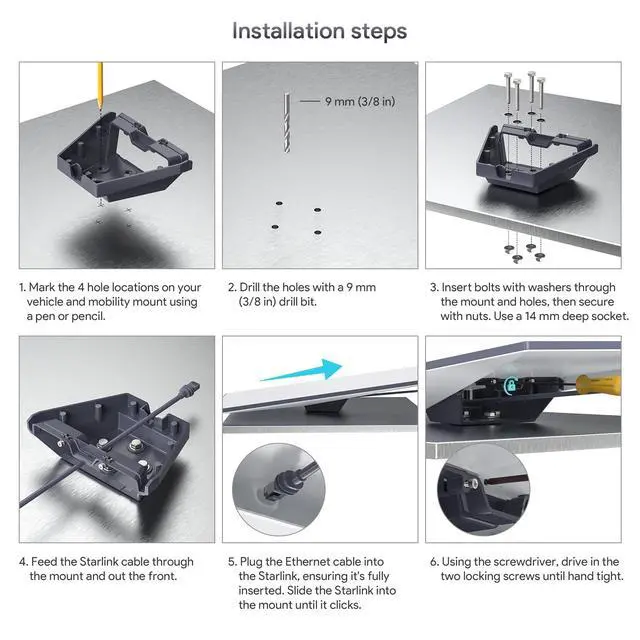 Installation steps

9 mm (3/8 in)

1. Mark the 4 hole locations on your vehicle and mobility mount using a pen or pencil.

2. Drill the holes with a 9 mm (3/8 in) drill bit.

3. Insert bolts with washers through the mount and holes, then secure with nuts. Use a 14 mm deep socket.

4. Feed the Starlink cable through the mount and out the front.

5. Plug the Ethernet cable into the Starlink, ensuring it's fully inserted. Slide the Starlink into the mount until it clicks.

6. Using the screwdriver, drive in the two locking screws until hand tight.