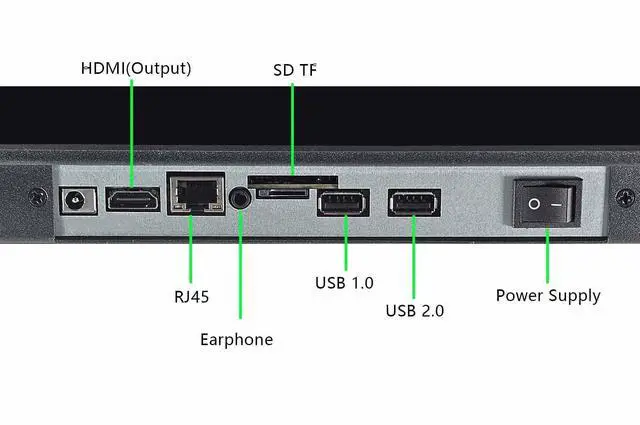 HDMI(Output)

SD TF

RJ45

Earphone

USB 1.0

USB 2.0

Power Supply