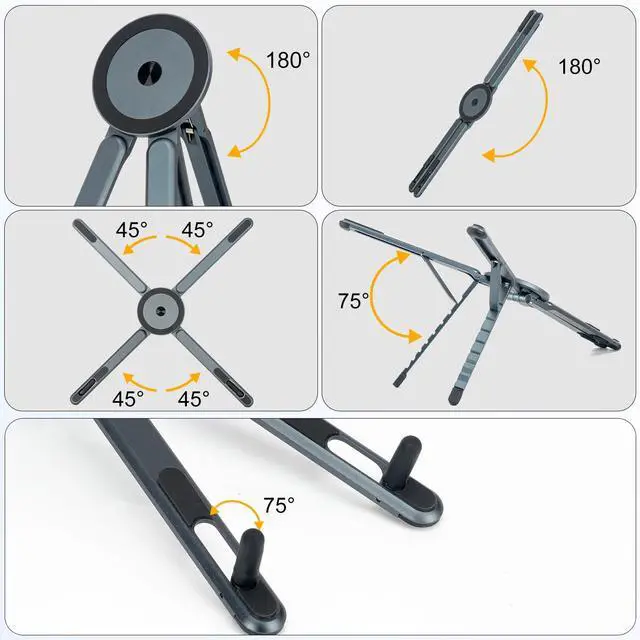 180°

180°

45° 45°

45° 45°

75°

75°