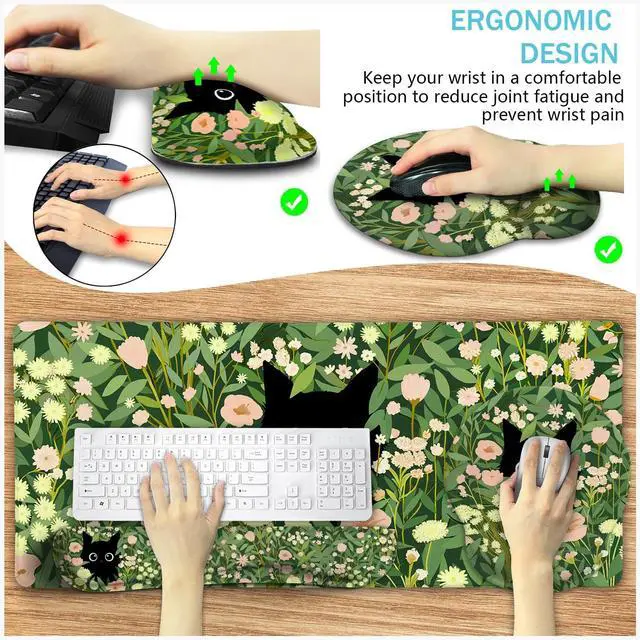 ERGONOMIC DESIGN

Keep your wrist in a comfortable position to reduce joint fatigue and prevent wrist pain