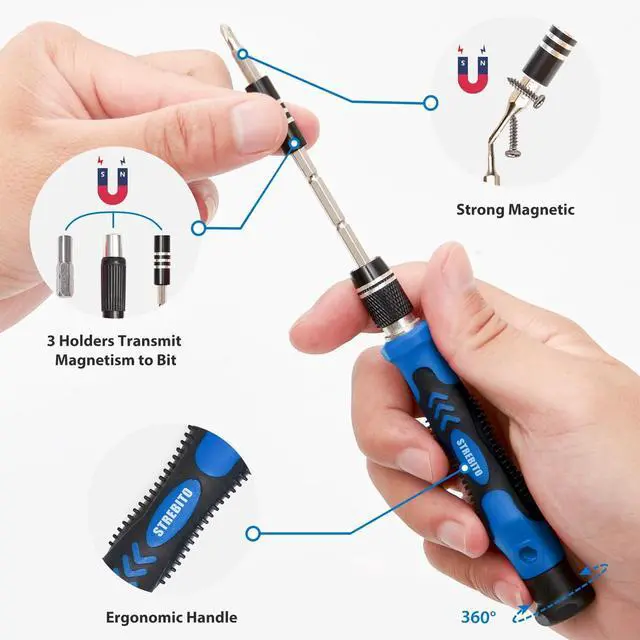 S N

Strong Magnetic

S N

3 Holders Transmit Magnetism to Bit

STREBITO

STREBITO

Ergonomic Handle

360°