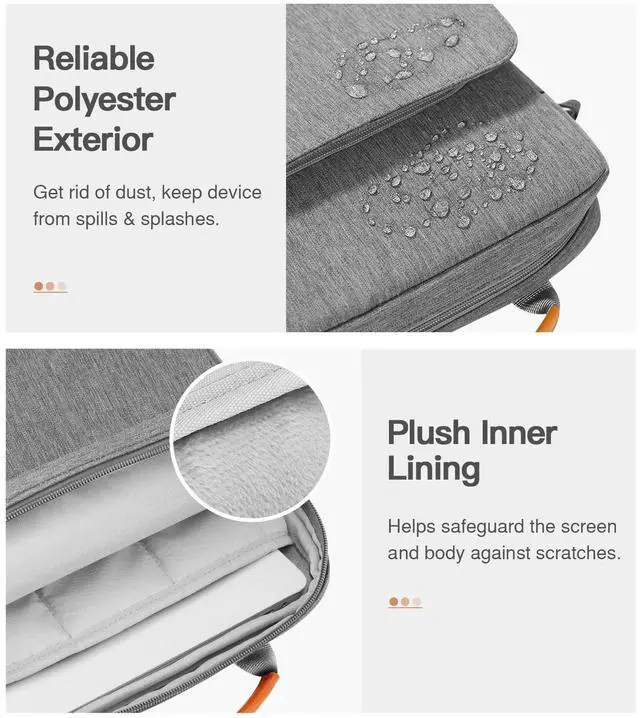 Reliable Polyester Exterior

Get rid of dust, keep device from spills & splashes.

Plush Inner Lining

Helps safeguard the screen and body against scratches.