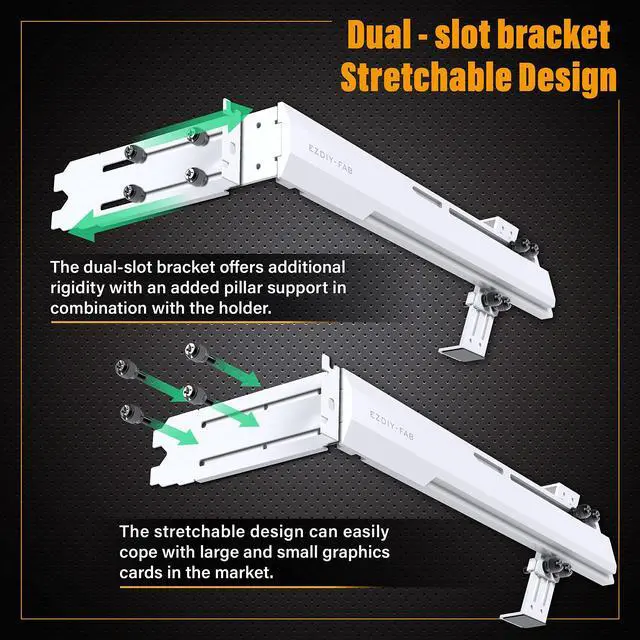 Dual - slot bracket
Stretchable Design

EZDIY-FAB

The dual-slot bracket offers additional rigidity with an added pillar support in combination with the holder.

EZDIY-FAB

The stretchable design can easily cope with large and small graphics cards in the market.