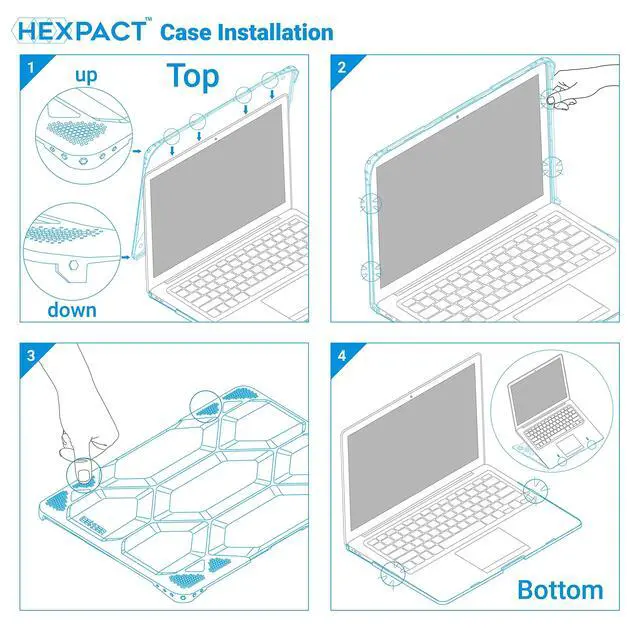 HEXPACT™ Case Installation

1
up
Top
down

2

3

4
Bottom