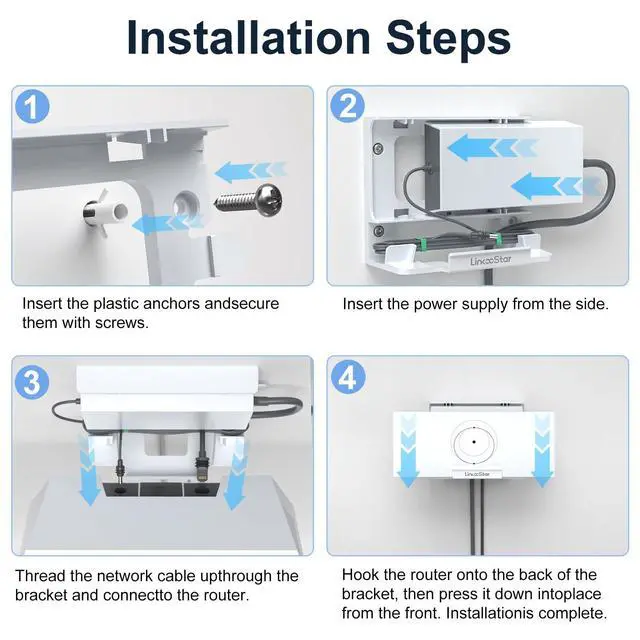 Installation Steps

1

Insert the plastic anchors andsecure them with screws.

2

LinkooStar

Insert the power supply from the side.

3

Thread the network cable upthrough the bracket and connectto the router.

4

LinkooStar

Hook the router onto the back of the bracket, then press it down intoplace from the front. Installationis complete.