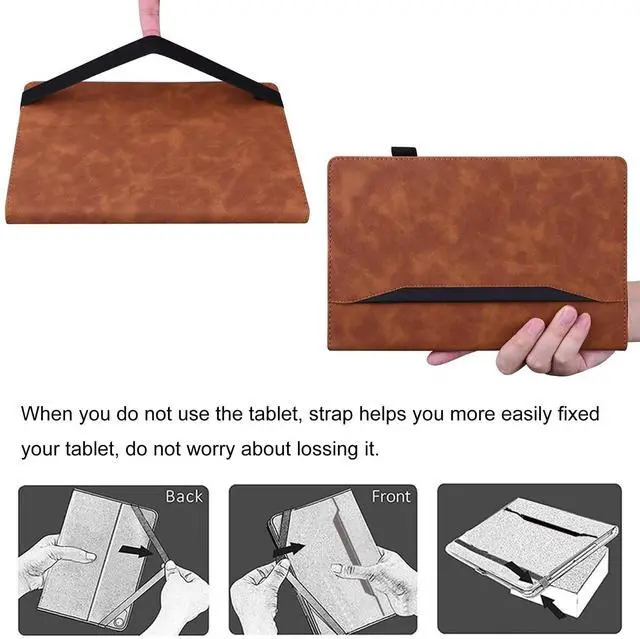 When you do not use the tablet, strap helps you more easily fixed your tablet, do not worry about lossing it.

Back

Front