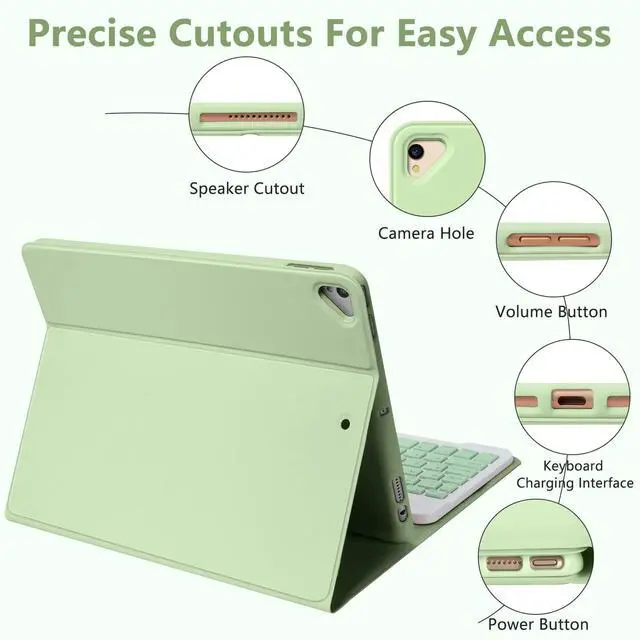 Precise Cutouts For Easy Access

Speaker Cutout

Camera Hole

Volume Button

Keyboard Charging Interface

Power Button