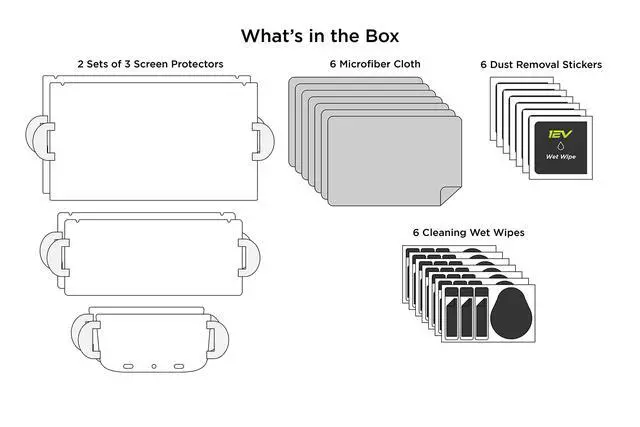 What's in the Box

2 Sets of 3 Screen Protectors

6 Microfiber Cloth

6 Dust Removal Stickers

1EV

Wet Wipe

6 Cleaning Wet Wipes