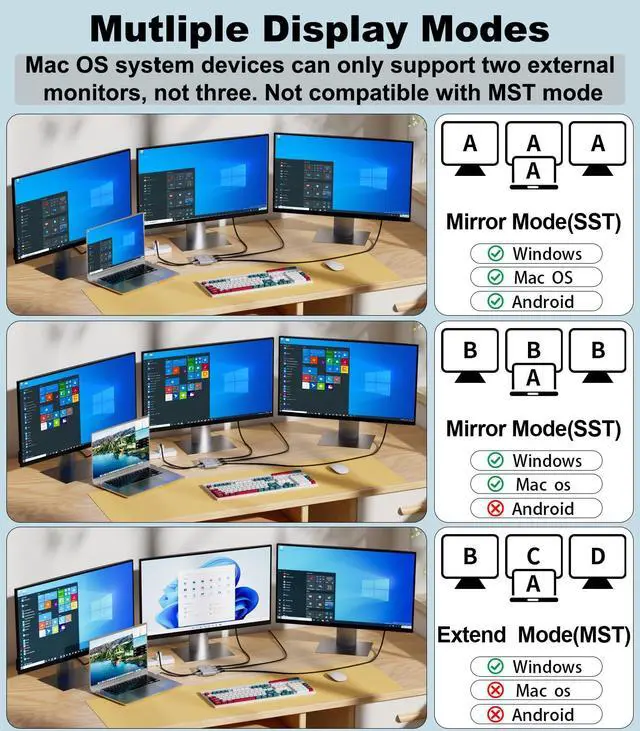 Mutliple Display Modes

Mac OS system devices can only support two external monitors, not three. Not compatible with MST mode

A A A A

Mirror Mode(SST)

Windows
Mac OS
Android

B B B A

Mirror Mode(SST)

Windows
Mac os
Android

B C D A

Extend Mode(MST)

Windows
Mac os
Android