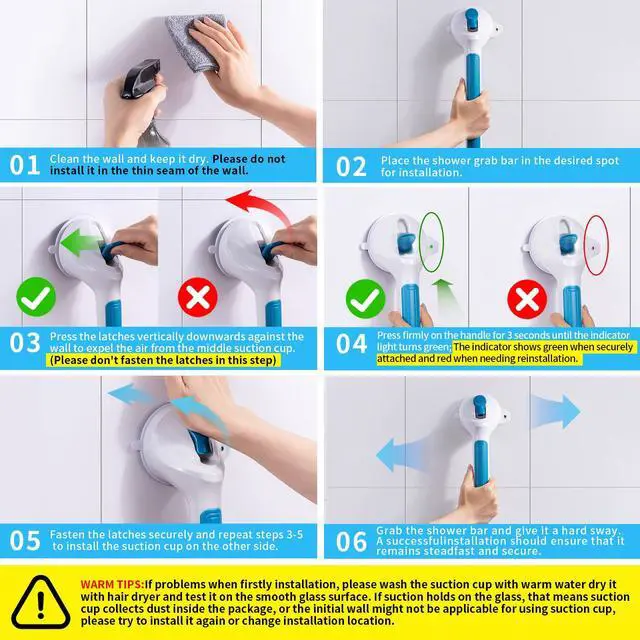 01 Clean the wall and keep it dry. Please do not install it in the thin seam of the wall.

02 Place the shower grab bar in the desired spot for installation.

03 Press the latches vertically downwards against the wall to expel the air from the middle suction cup. (Please don't fasten the latches in this step)

04 Press firmly on the handle for 3 seconds until the indicator light turns green; The indicator shows green when securely attached and red when needing reinstallation.

05 Fasten the latches securely and repeat steps 3-5 to install the suction cup on the other side.

06 Grab the shower bar and give it a hard sway. A successfulinstallation should ensure that it remains steadfast and secure.

WARM TIPS:If problems when firstly installation, please wash the suction cup with warm water dry it with hair dryer and test it on the smooth glass surface. If suction holds on the glass, that means suction cup collects dust inside the package, or the initial wall might not be applicable for using suction cup, please try to install it again or change installation location.