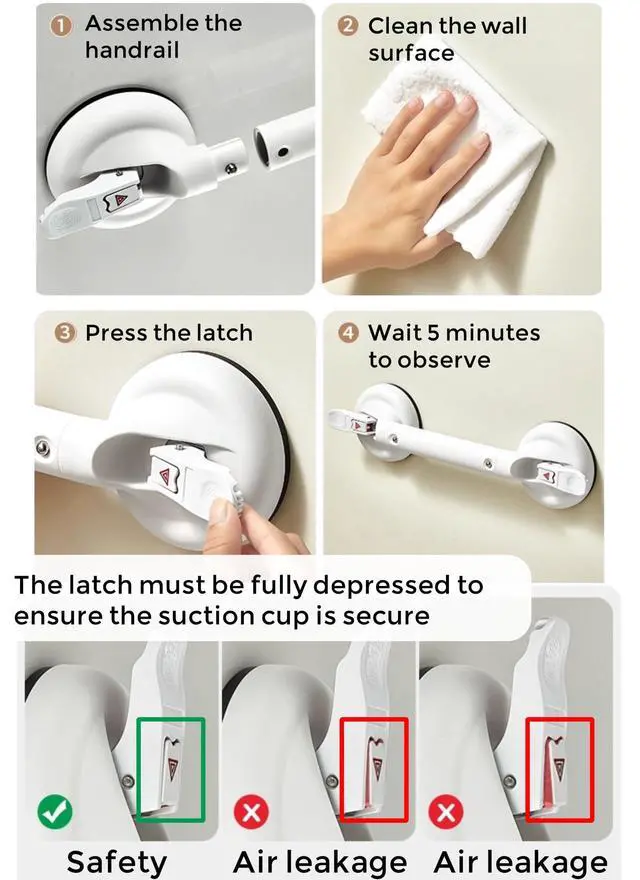 1 Assemble the handrail

2 Clean the wall surface

3 Press the latch

4 Wait 5 minutes to observe

The latch must be fully depressed to ensure the suction cup is secure

Safety

Air leakage

Air leakage