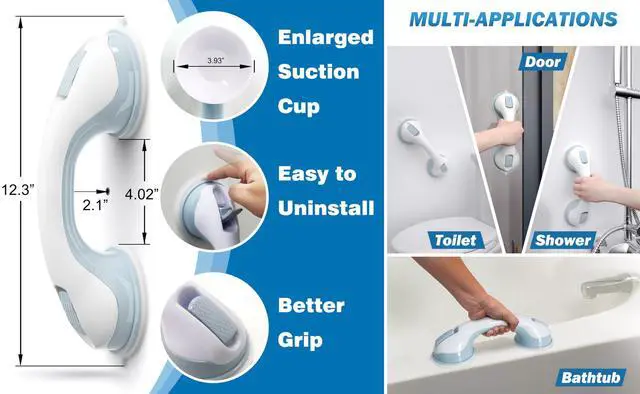 12.3"

2.1"

4.02"

3.93"

Enlarged Suction Cup

Easy to Uninstall

Better Grip

MULTI-APPLICATIONS

Door

Toilet

Shower

Bathtub