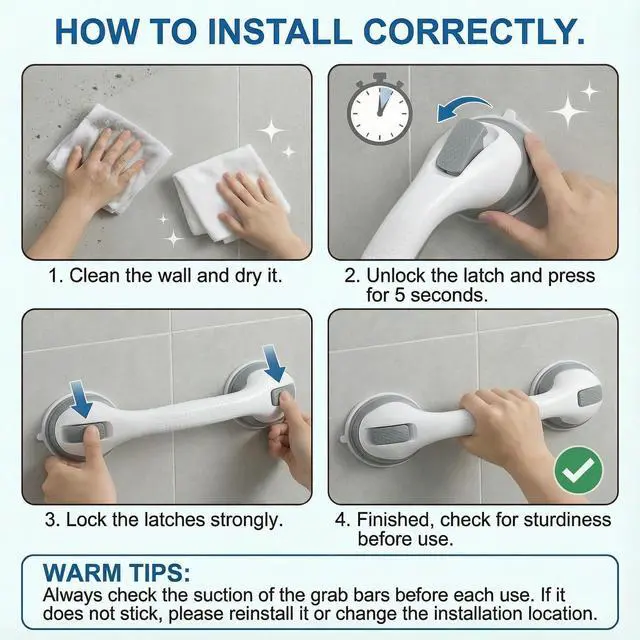 HOW TO INSTALL CORRECTLY.

1. Clean the wall and dry it.

2. Unlock the latch and press for 5 seconds.

3. Lock the latches strongly.

4. Finished, check for sturdiness before use.

WARM TIPS:
Always check the suction of the grab bars before each use. If it does not stick, please reinstall it or change the installation location.