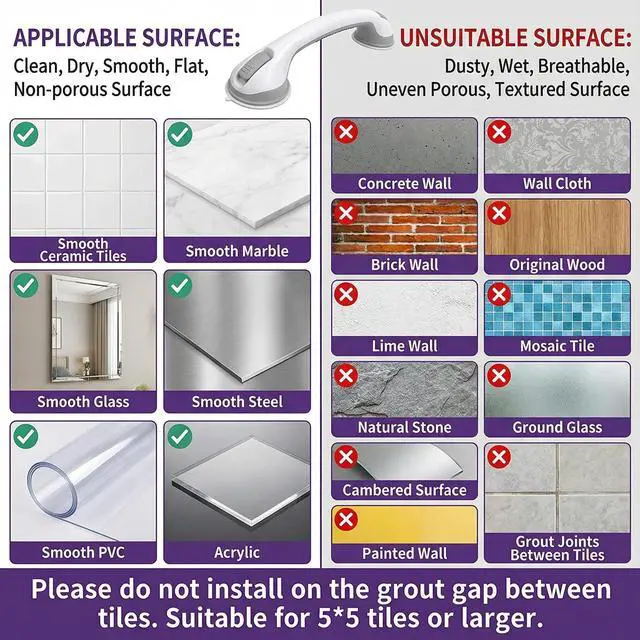 APPLICABLE SURFACE:
Clean, Dry, Smooth, Flat, Non-porous Surface

Smooth Ceramic Tiles
Smooth Marble
Smooth Glass
Smooth Steel
Smooth PVC
Acrylic

UNSUITABLE SURFACE:
Dusty, Wet, Breathable, Uneven Porous, Textured Surface

Concrete Wall
Wall Cloth
Brick Wall
Original Wood
Lime Wall
Mosaic Tile
Natural Stone
Ground Glass
Cambered Surface
Painted Wall
Grout Joints Between Tiles

Please do not install on the grout gap between tiles. Suitable for 5*5 tiles or larger.