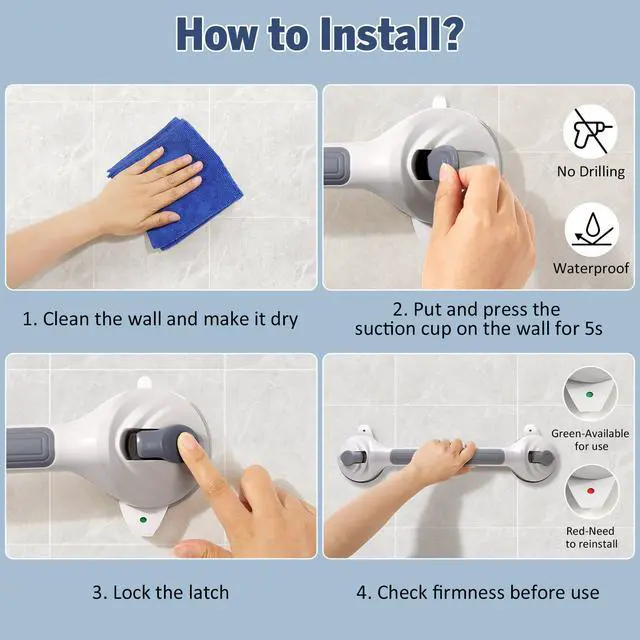 How to Install?

No Drilling

Waterproof

1. Clean the wall and make it dry

2. Put and press the suction cup on the wall for 5s

Green-Available for use

Red-Need to reinstall

3. Lock the latch

4. Check firmness before use