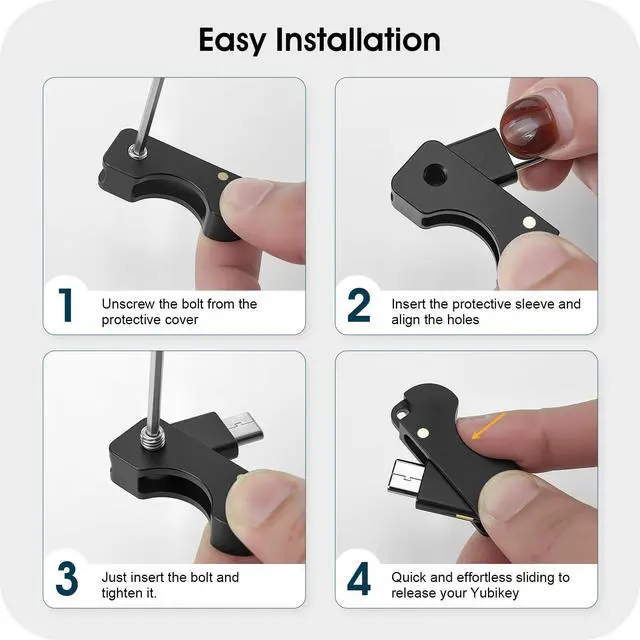 Easy Installation

1 Unscrew the bolt from the protective cover

2 Insert the protective sleeve and align the holes

3 Just insert the bolt and tighten it.

4 Quick and effortless sliding to release your Yubikey