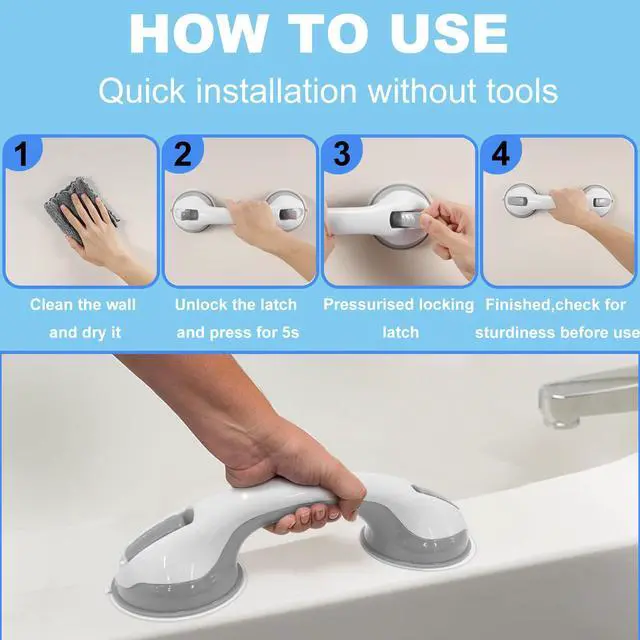 HOW TO USE

Quick installation without tools

1

Clean the wall and dry it

2

Unlock the latch and press for 5s

3

Pressurised locking latch

4

Finished,check for sturdiness before use