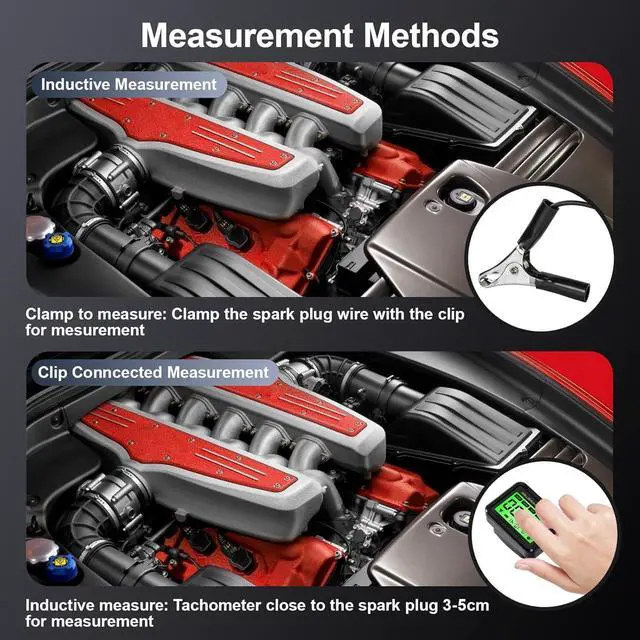 Measurement Methods

Inductive Measurement

Clamp to measure: Clamp the spark plug wire with the clip for mesurement

Clip Conncected Measurement

Inductive measure: Tachometer close to the spark plug 3-5cm for measurement