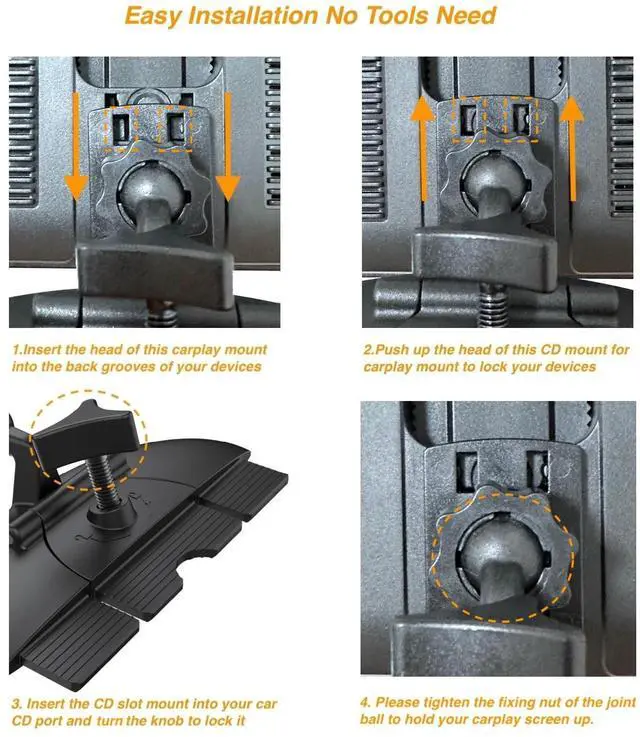 Easy Installation No Tools Need

1.Insert the head of this carplay mount into the back grooves of your devices

2.Push up the head of this CD mount for carplay mount to lock your devices

3. Insert the CD slot mount into your car CD port and turn the knob to lock it

4. Please tighten the fixing nut of the joint ball to hold your carplay screen up.