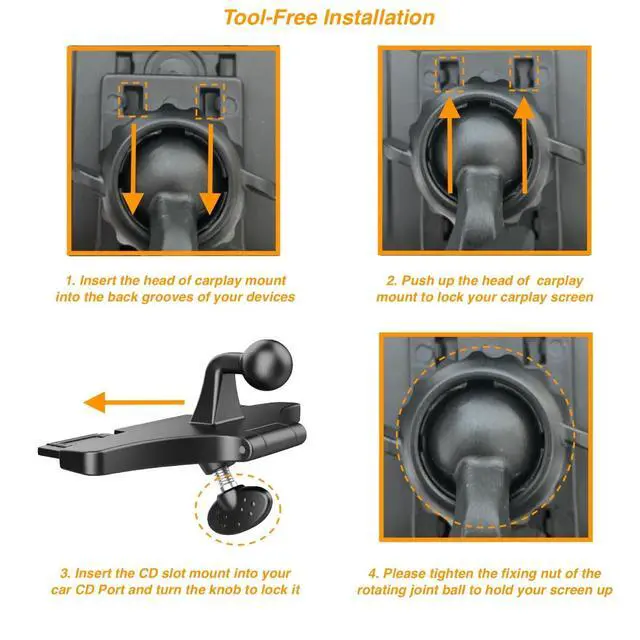 Tool-Free Installation

1. Insert the head of carplay mount into the back grooves of your devices

2. Push up the head of carplay mount to lock your carplay screen

3. Insert the CD slot mount into your car CD Port and turn the knob to lock it

4. Please tighten the fixing nut of the rotating joint ball to hold your screen up