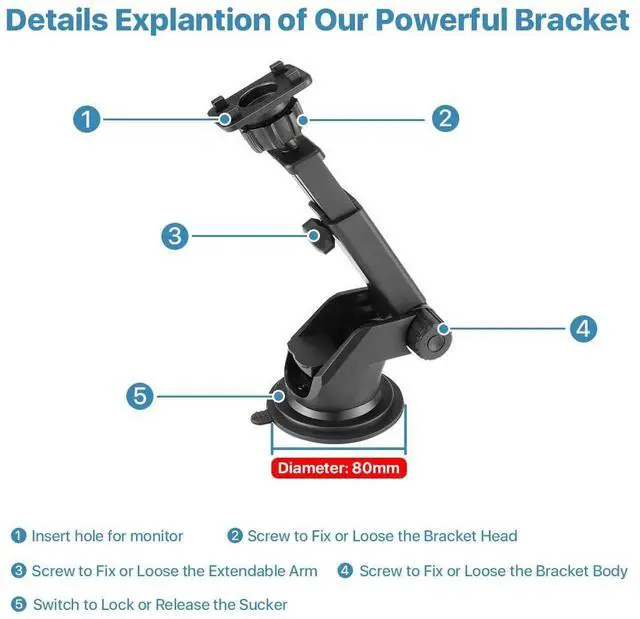 Details Explantion of Our Powerful Bracket

1

2

3

4

5

Diameter: 80mm

1 Insert hole for monitor

2 Screw to Fix or Loose the Bracket Head

3 Screw to Fix or Loose the Extendable Arm

4 Screw to Fix or Loose the Bracket Body

5 Switch to Lock or Release the Sucker