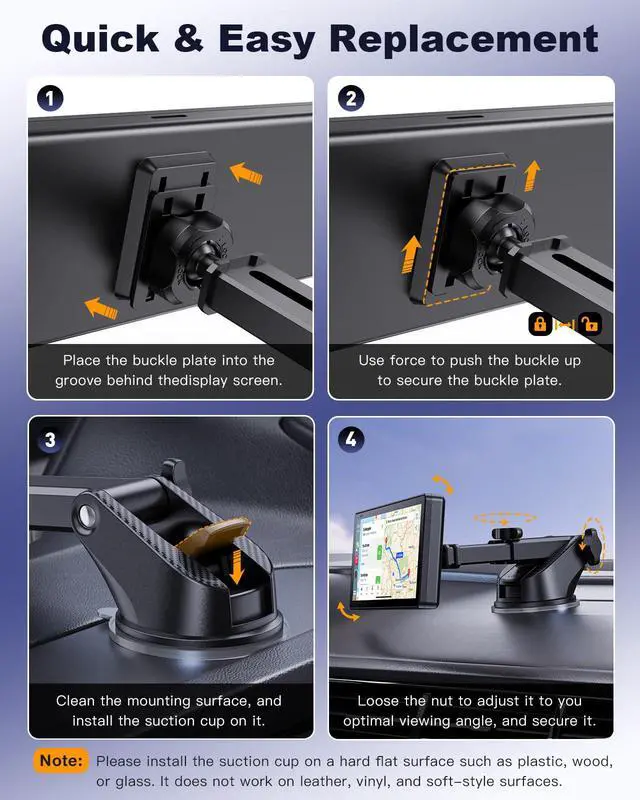 Quick & Easy Replacement

1

Place the buckle plate into the groove behind thedisplay screen.

2

Use force to push the buckle up to secure the buckle plate.

3

Clean the mounting surface, and install the suction cup on it.

4

Loose the nut to adjust it to you optimal viewing angle, and secure it.

Note: Please install the suction cup on a hard flat surface such as plastic, wood, or glass. It does not work on leather, vinyl, and soft-style surfaces.