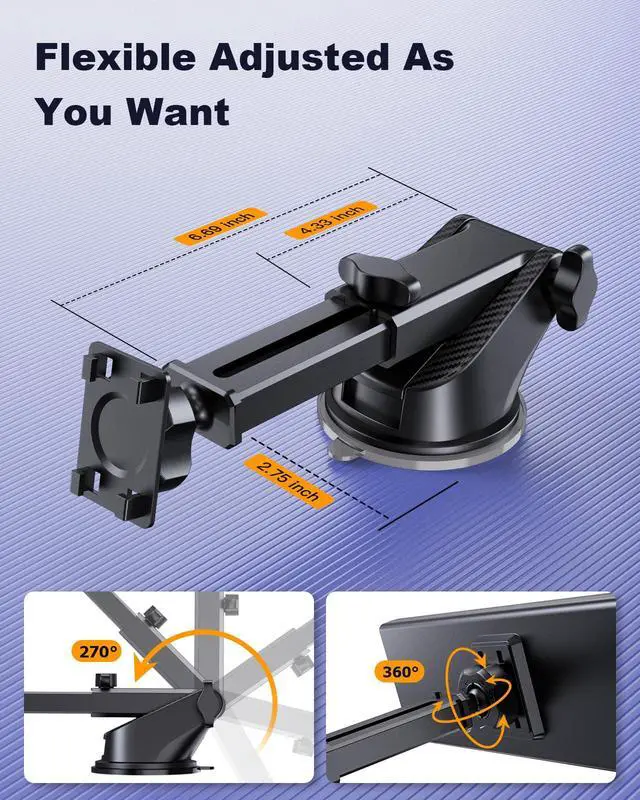 Flexible Adjusted As You Want

6.89 inch

4.33 inch

2.75 inch

270°

360°