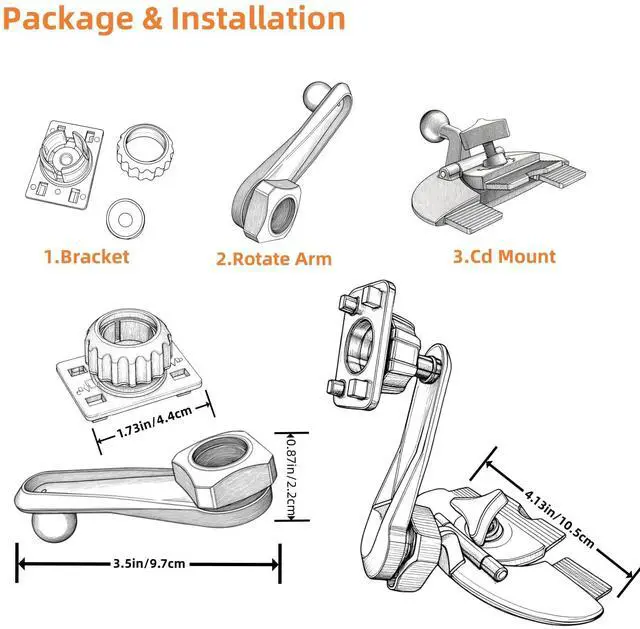 Package & Installation

1.Bracket

2.Rotate Arm

3.Cd Mount

1.73in/4.4cm

0.87in/2.2cm

3.5in/9.7cm

4.13in/10.5cm