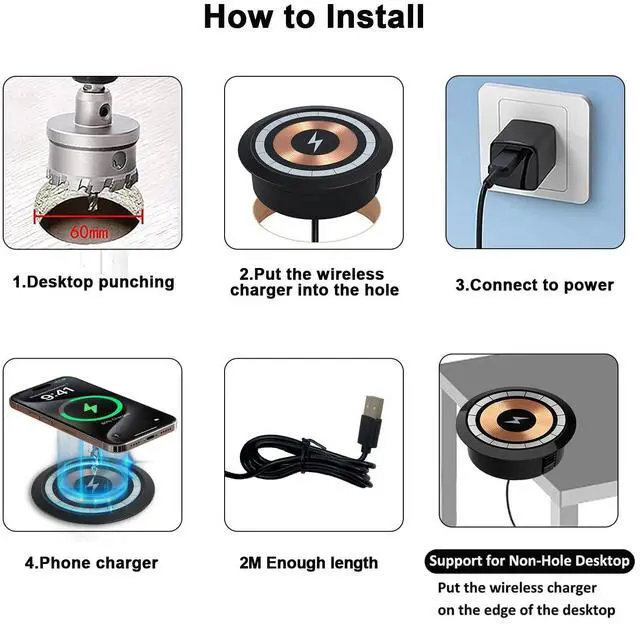 How to Install

60mm

1.Desktop punching

2.Put the wireless charger into the hole

3.Connect to power

9:41

4.Phone charger

2M Enough length

Support for Non-Hole Desktop

Put the wireless charger on the edge of the desktop