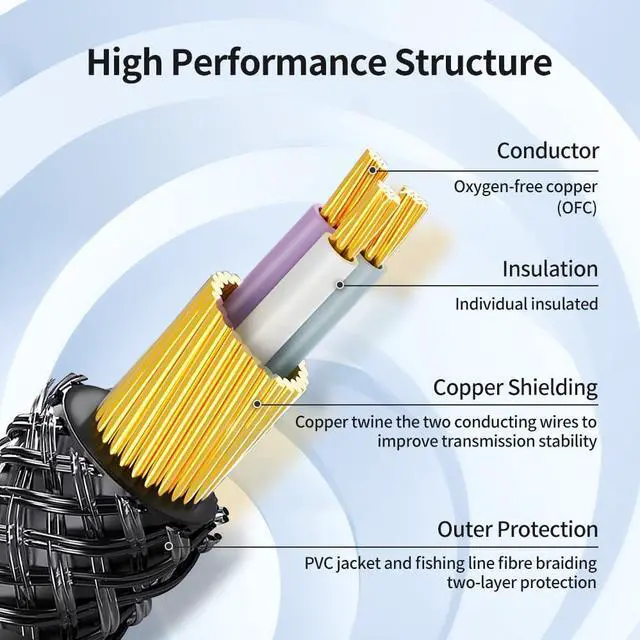 High Performance Structure

Conductor
Oxygen-free copper (OFC)

Insulation
Individual insulated

Copper Shielding
Copper twine the two conducting wires to improve transmission stability

Outer Protection
PVC jacket and fishing line fibre braiding two-layer protection