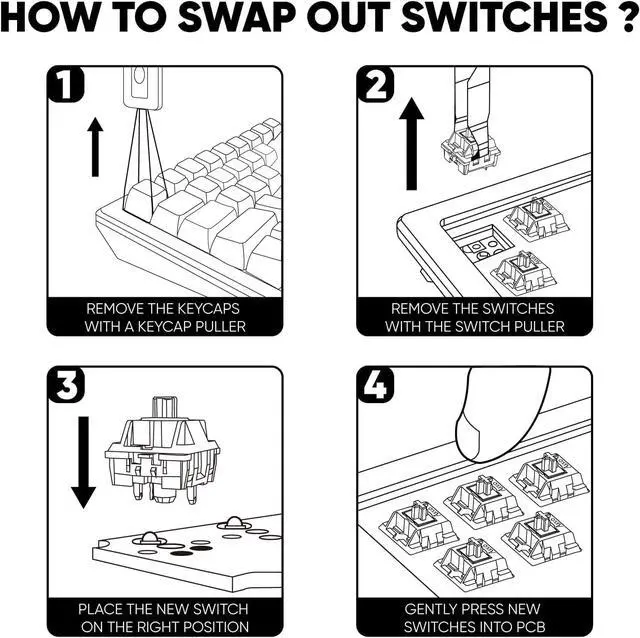 HOW TO SWAP OUT SWITCHES ?

1

REMOVE THE KEYCAPS WITH A KEYCAP PULLER

2

REMOVE THE SWITCHES WITH THE SWITCH PULLER

3

PLACE THE NEW SWITCH ON THE RIGHT POSITION

4

GENTLY PRESS NEW SWITCHES INTO PCB