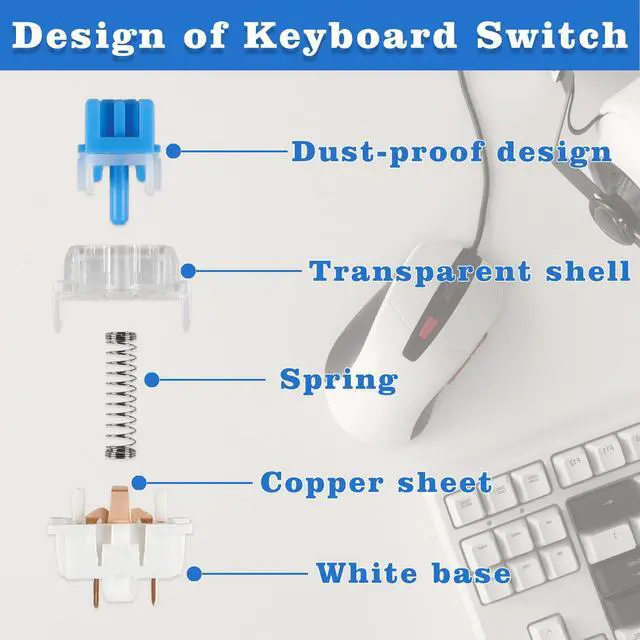 Design of Keyboard Switch

Dust-proof design

Transparent shell

Spring

Copper sheet

White base