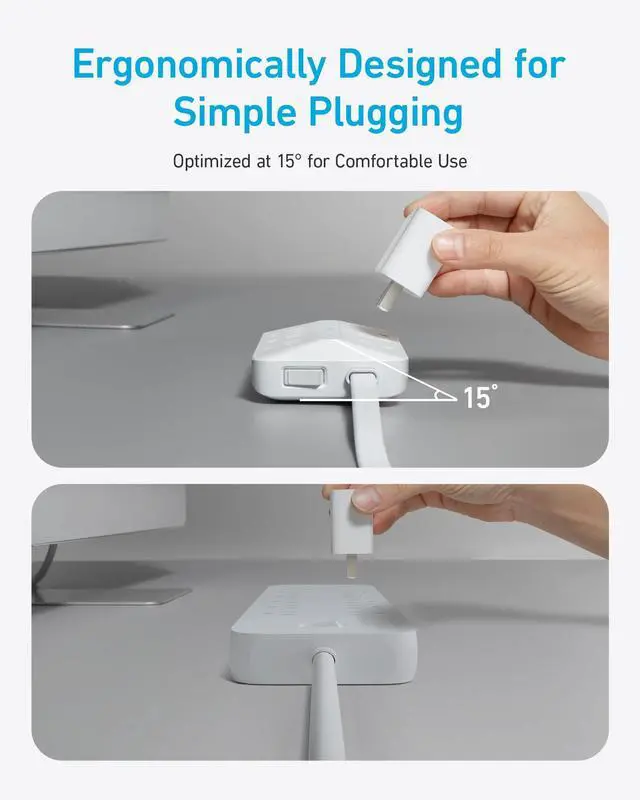 Ergonomically Designed for Simple Plugging

Optimized at 15° for Comfortable Use

15°