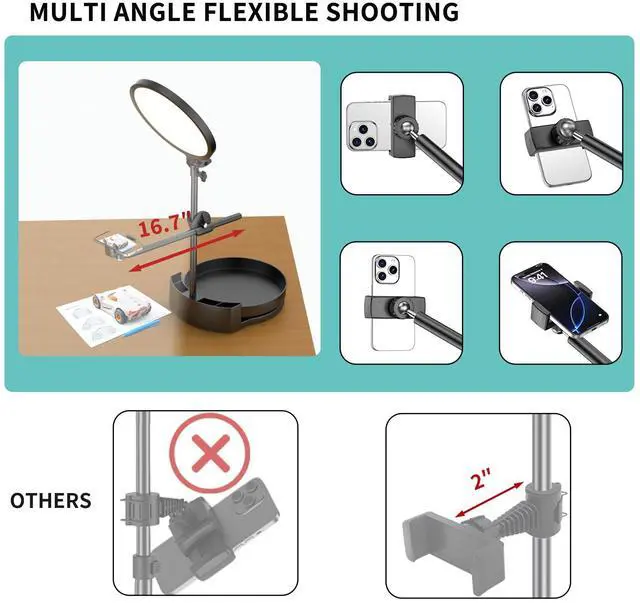 MULTI ANGLE FLEXIBLE SHOOTING

16.7"

9:41

OTHERS

2"