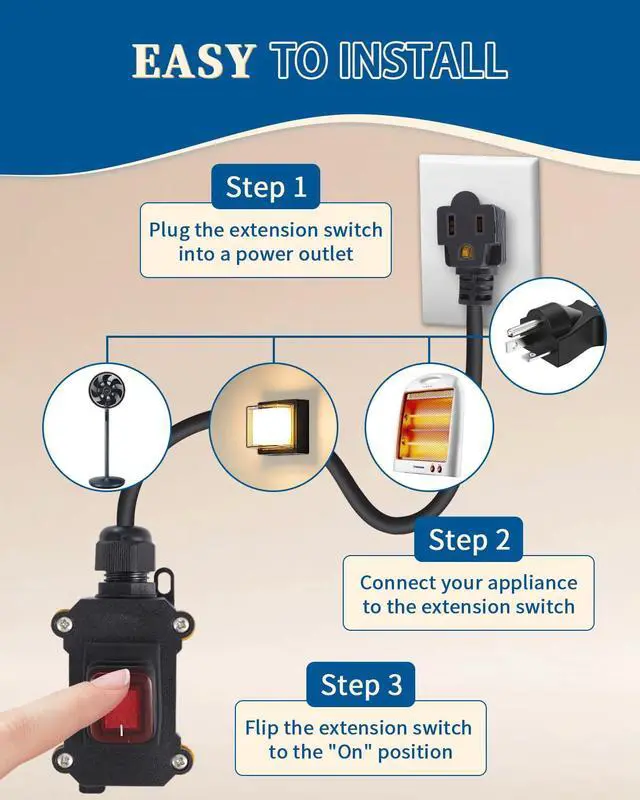 EASY TO INSTALL

Step 1

Plug the extension switch into a power outlet

Step 2

Connect your appliance to the extension switch

Step 3

Flip the extension switch to the "On" position