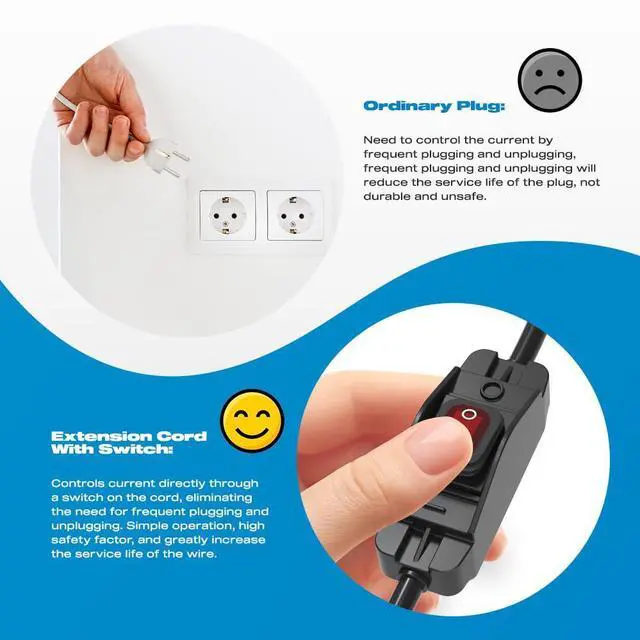 Ordinary Plug:

Need to control the current by frequent plugging and unplugging, frequent plugging and unplugging will reduce the service life of the plug, not durable and unsafe.

Extension Cord With Switch:

Controls current directly through a switch on the cord, eliminating the need for frequent plugging and unplugging. Simple operation, high safety factor, and greatly increase the service life of the wire.

O